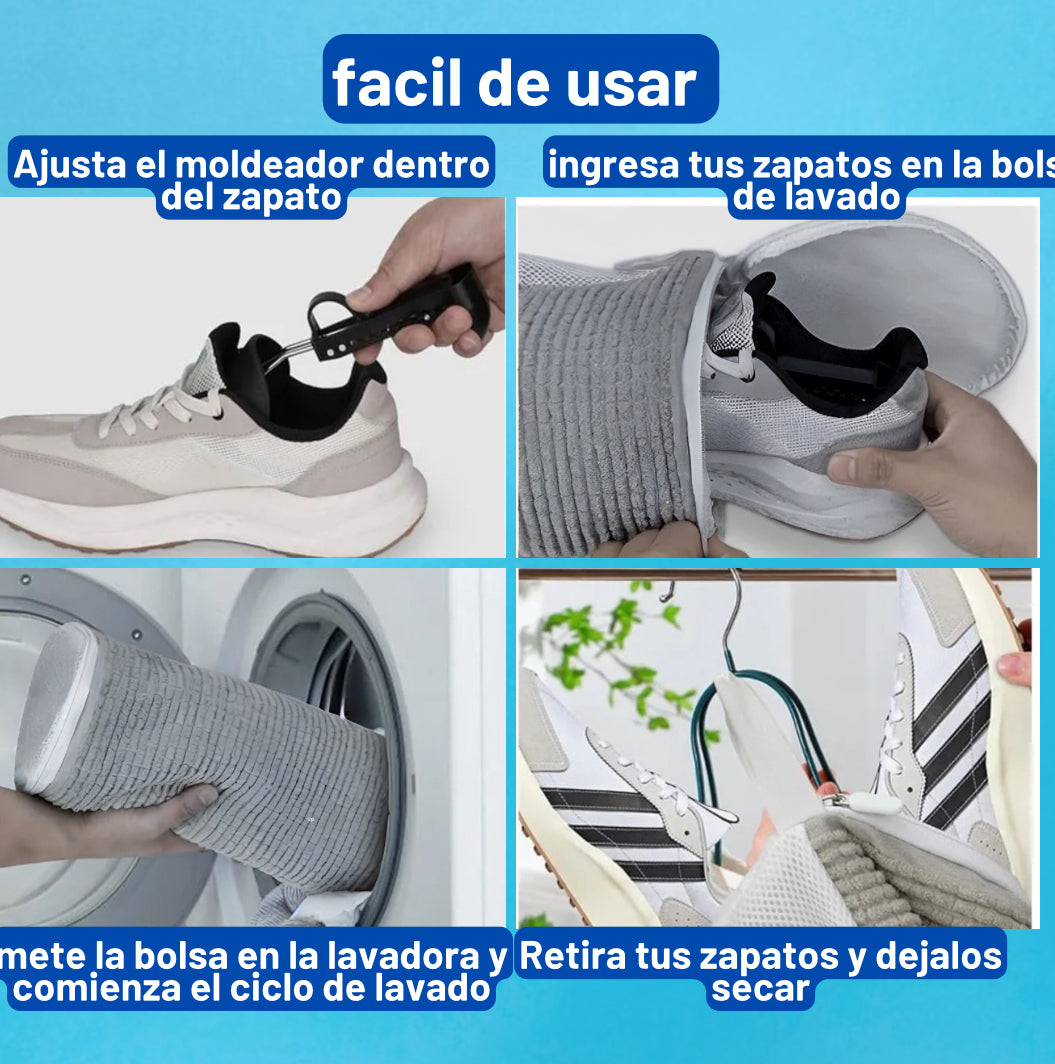 facil de usar

Ajusta el moldeador dentro del zapato

ingresa tus zapatos en la bols de lavado

mete la bolsa en la lavadora y comienza el ciclo de lavado

Retira tus zapatos y dejalos secar